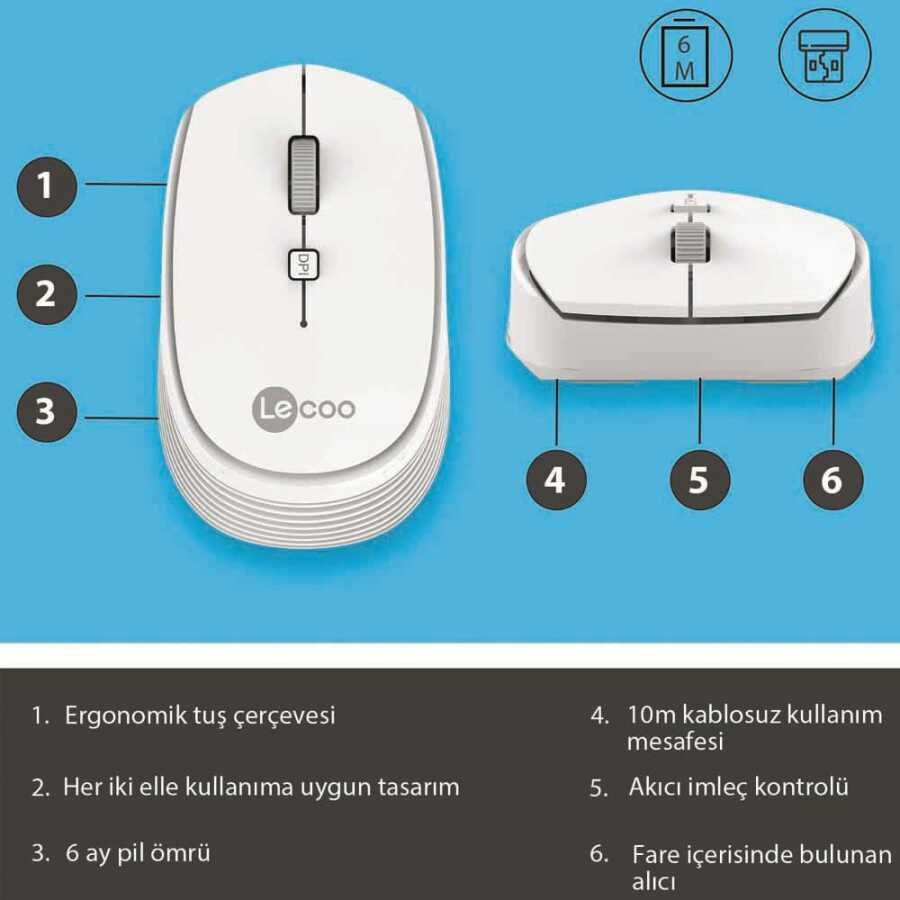 6 M

1

2

3

DPI

Lecoo

4

5

6

1. Ergonomik tuş çerçevesi

2. Her iki elle kullanıma uygun tasarım

3. 6 ay pil ömrü

4. 10m kablosuz kullanım mesafesi

5. Akıcı imleç kontrolü

6. Fare içerisinde bulunan alıcı